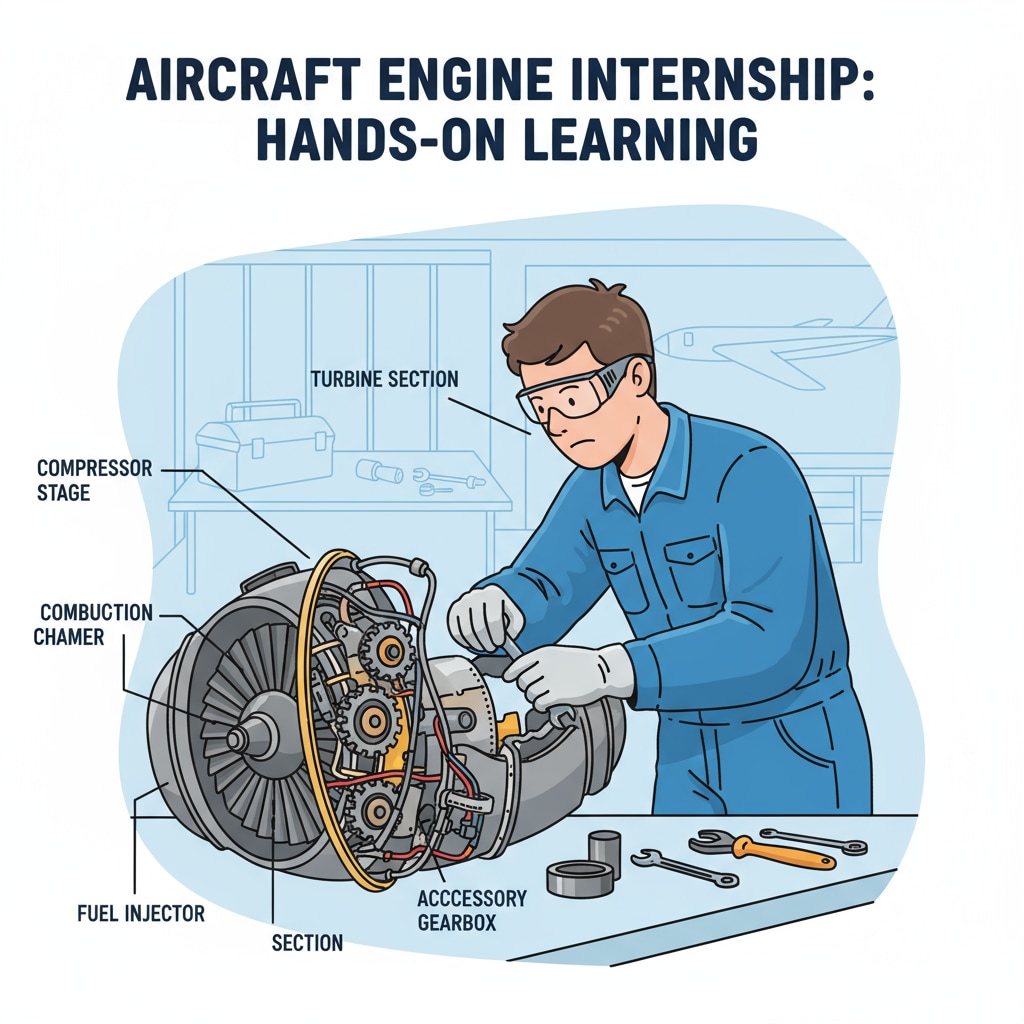 AIRCRAFT ENGINE INTERNSHIP: HANDS-ON LEARNING

TURBINE SECTION

COMPRESSOR STAGE

COMBUCTION CHAMER

FUEL INJECTOR

SECTION

ACCCESSORY GEARBOX