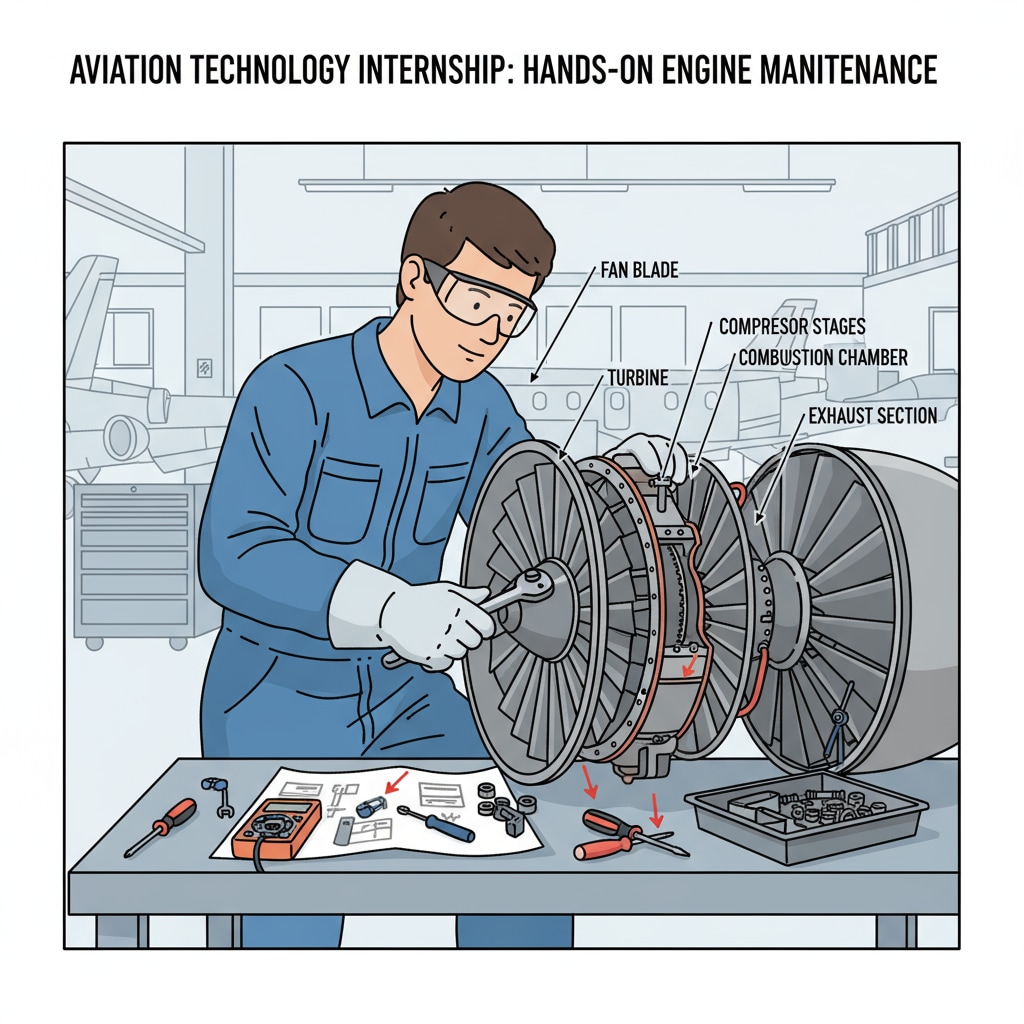 AVIATION TECHNOLOGY INTERNSHIP: HANDS-ON ENGINE MANITENANCE

FAN BLADE

COMPRESOR STAGES

COMBUSTION CHAMBER

TURBINE

EXHAUST SECTION