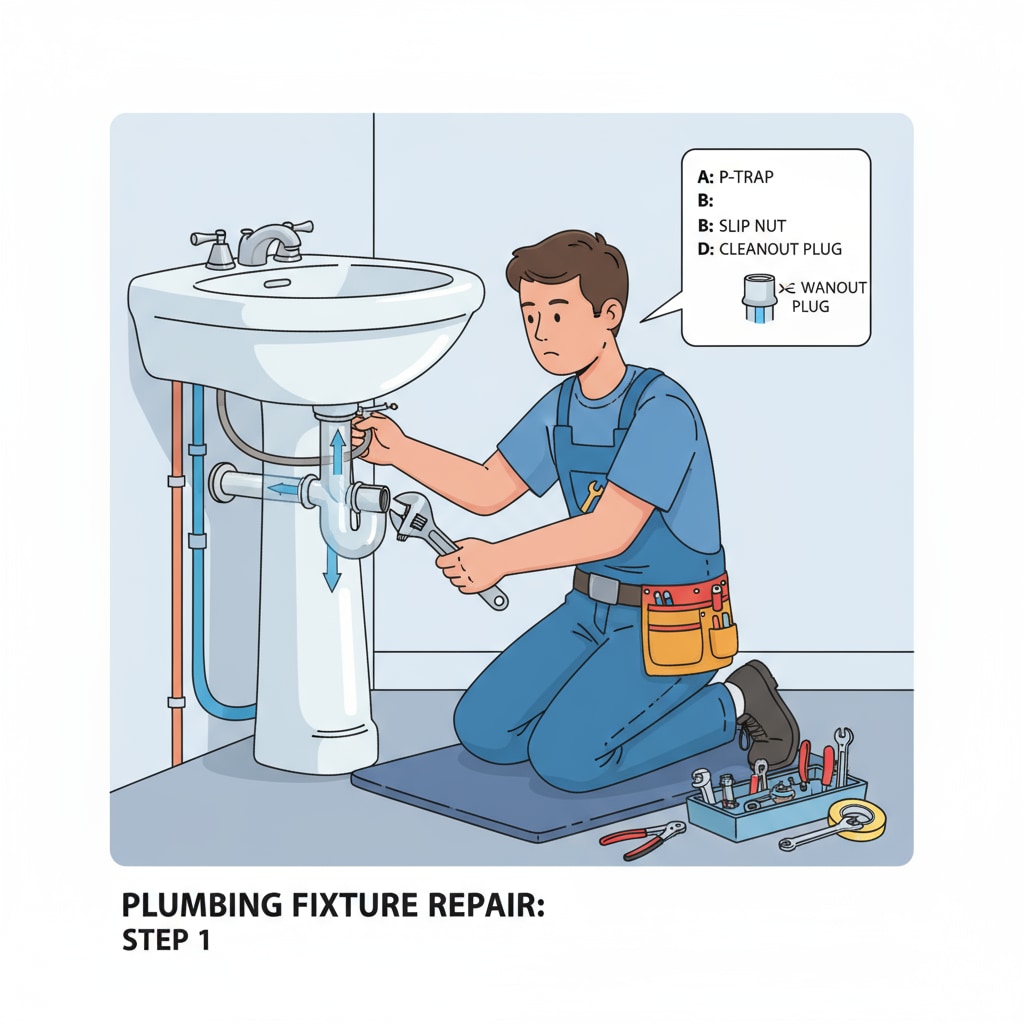 A: P-TRAP
B:
B: SLIP NUT
D: CLEANOUT PLUG

WANOUT PLUG

PLUMBING FIXTURE REPAIR:
STEP 1