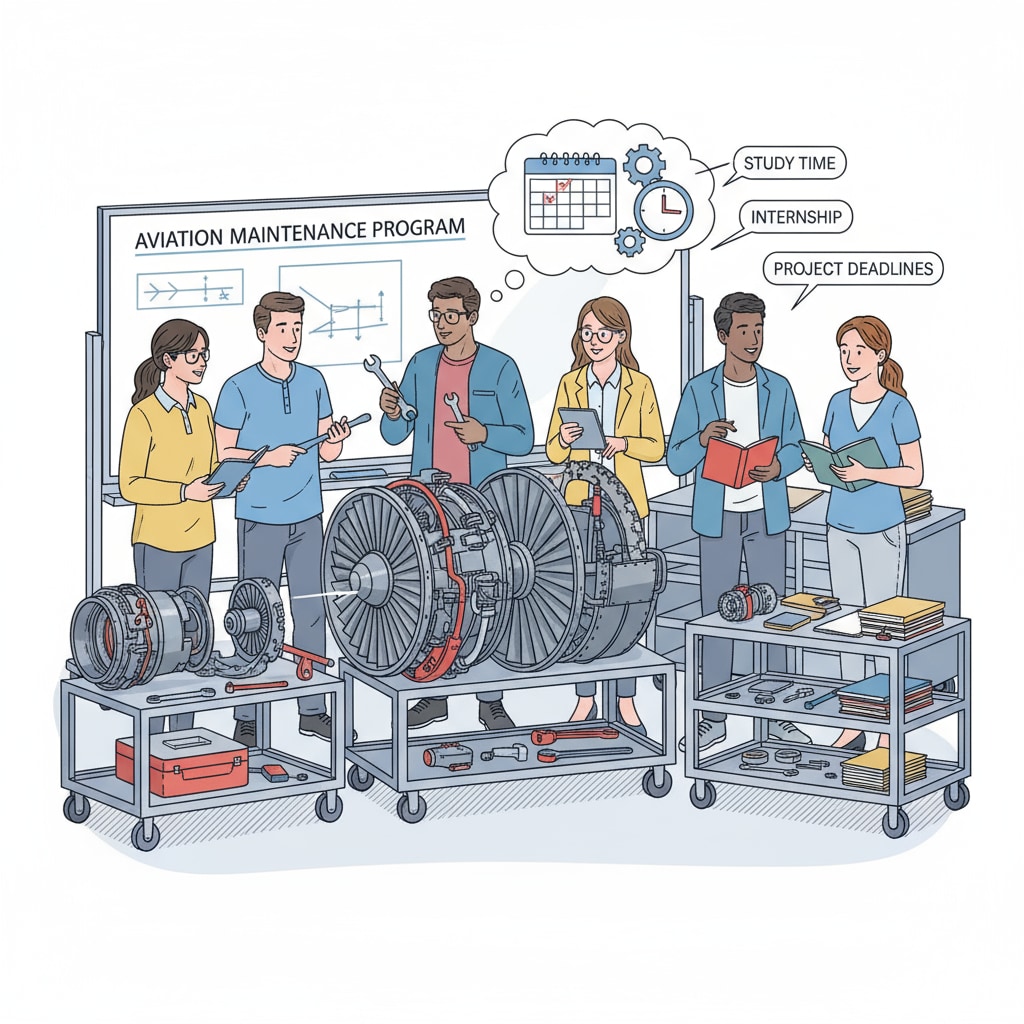 AVIATION MAINTENANCE PROGRAM

STUDY TIME

INTERNSHIP

PROJECT DEADLINES