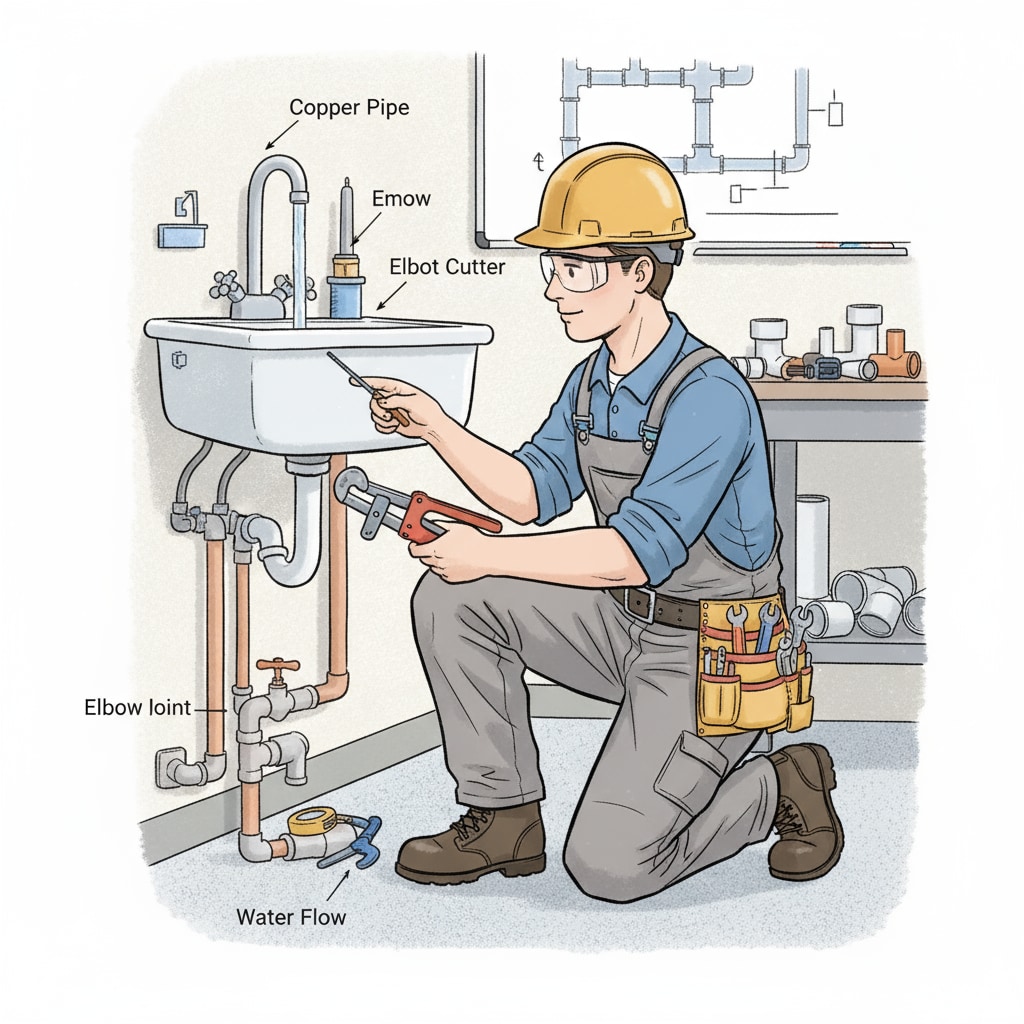 Copper Pipe

Emow

Elbot Cutter

Elbow loint

Water Flow