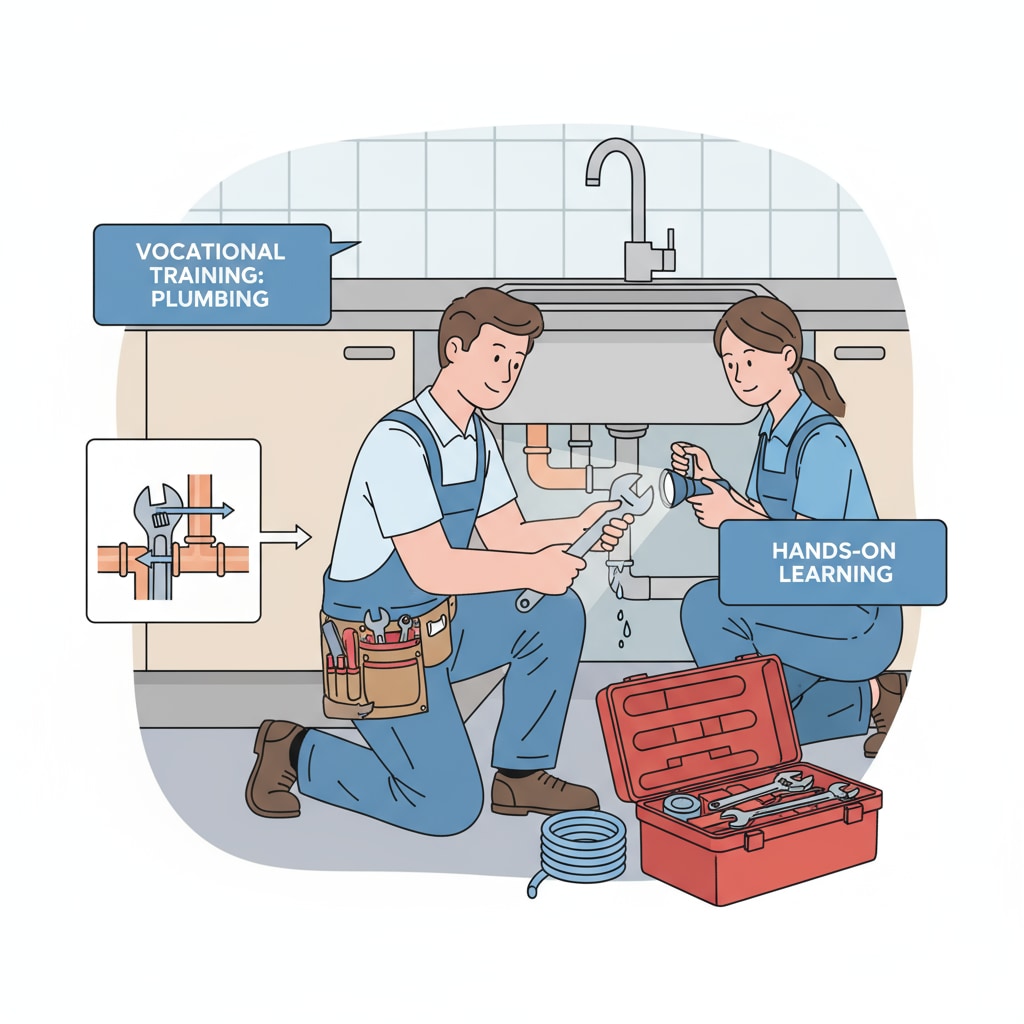 VOCATIONAL TRAINING: PLUMBING

HANDS-ON LEARNING