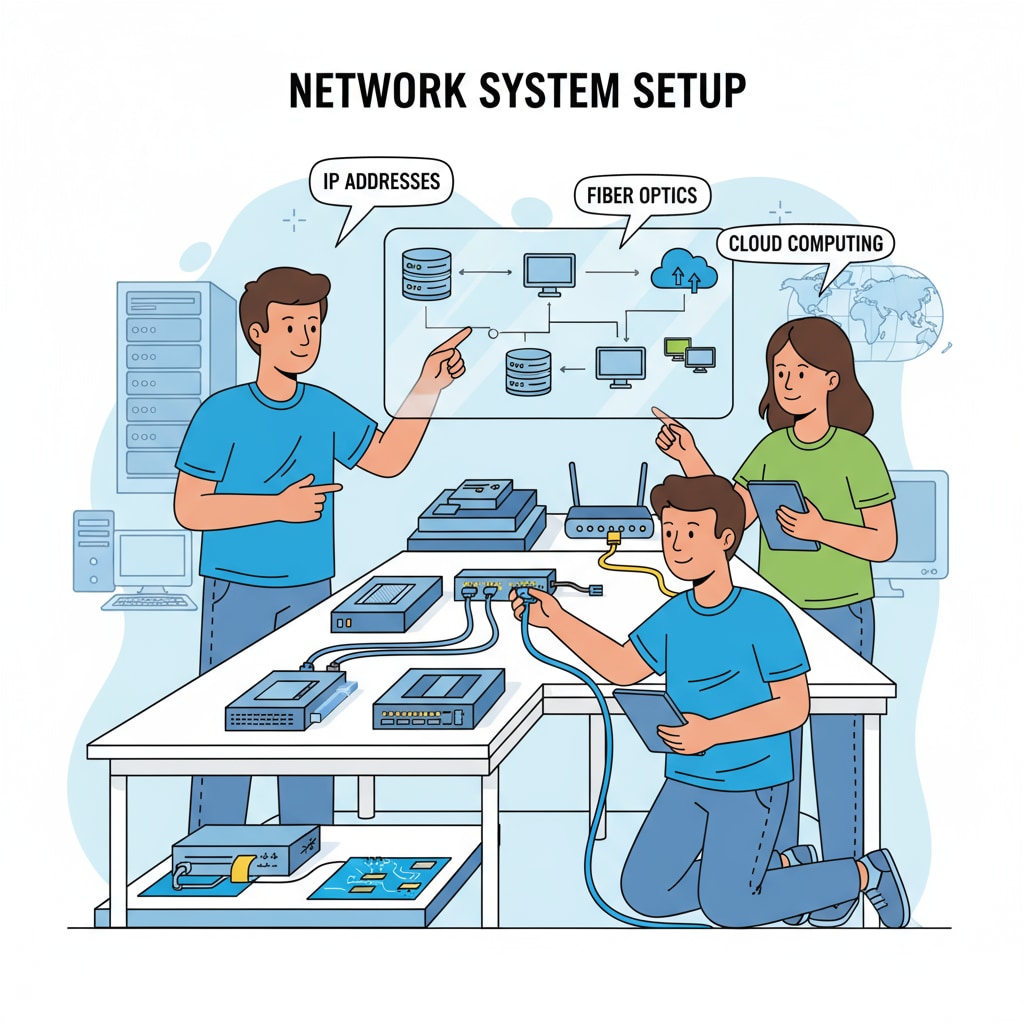 NETWORK SYSTEM SETUP

IP ADDRESSES

FIBER OPTICS

CLOUD COMPUTING