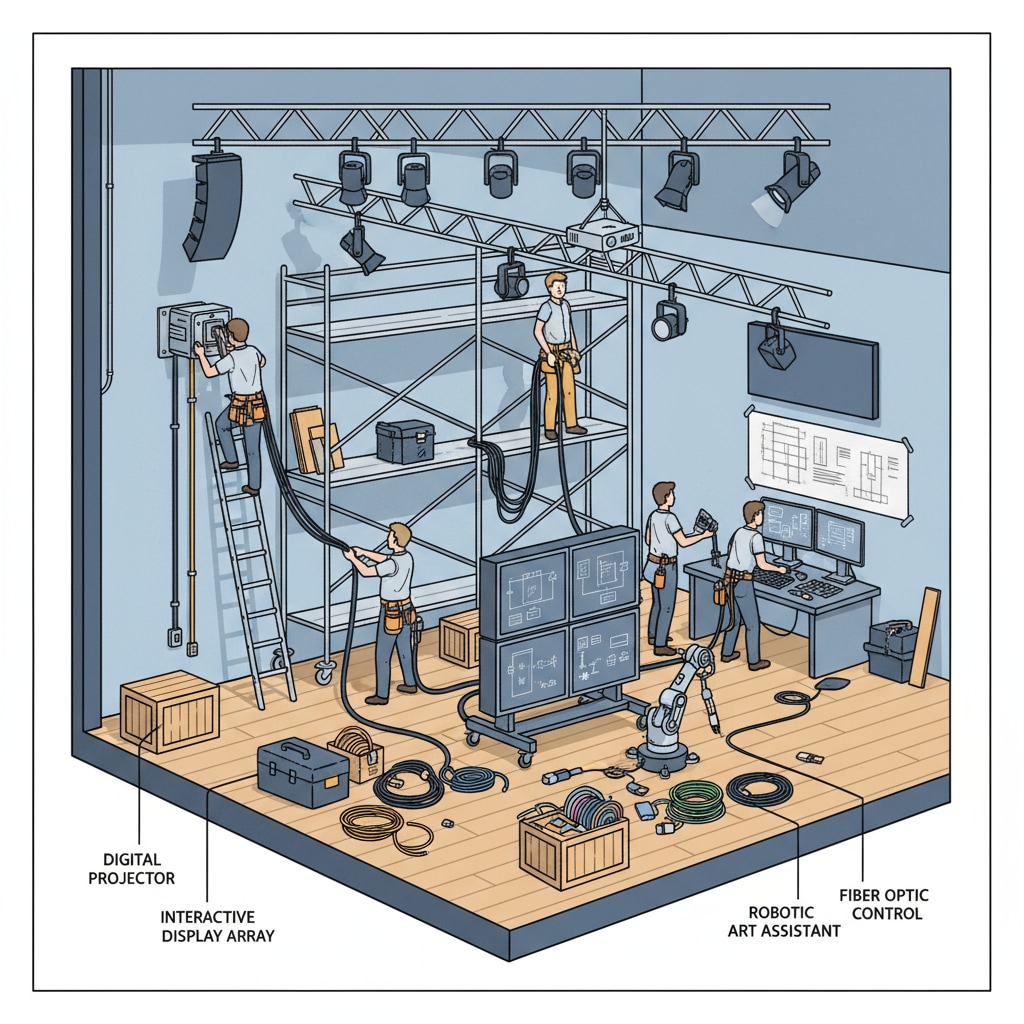 DIGITAL PROJECTOR

INTERACTIVE DISPLAY ARRAY

ROBOTIC ART ASSISTANT

FIBER OPTIC CONTROL