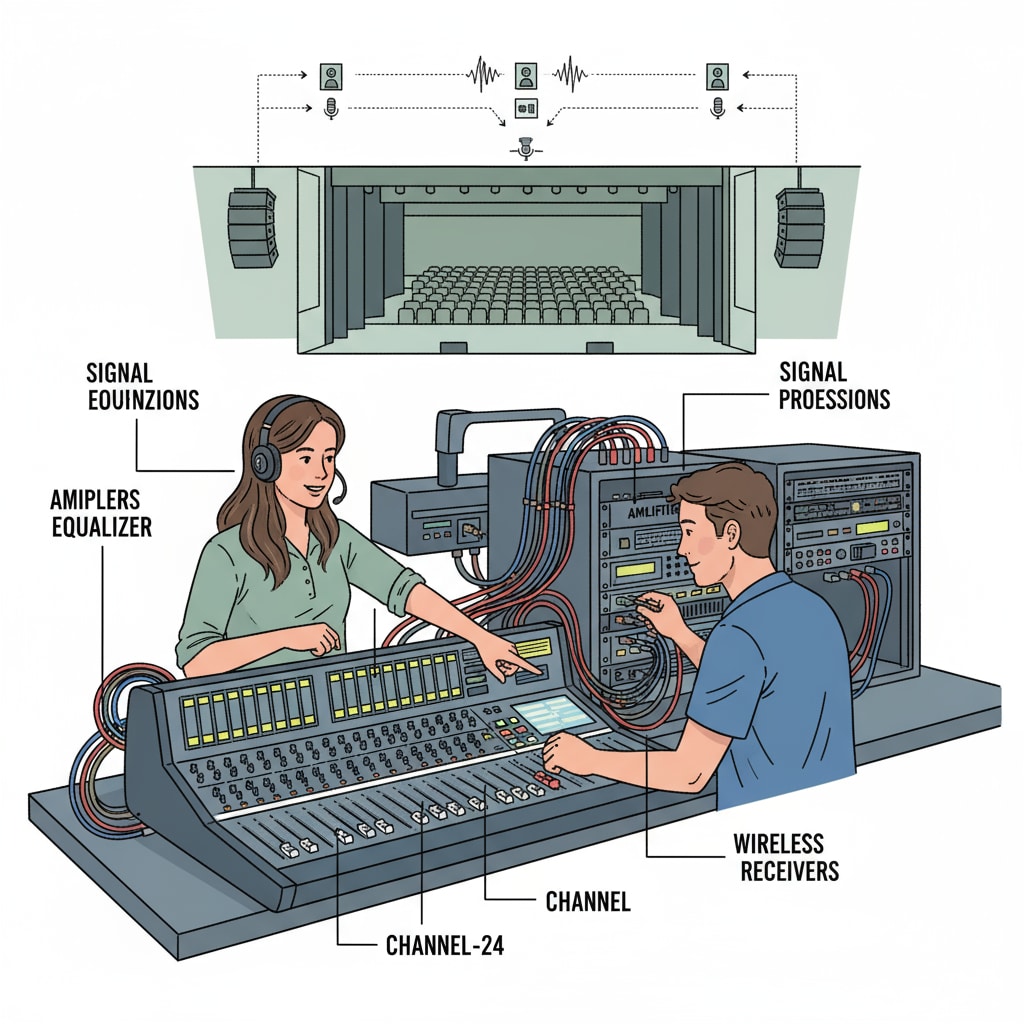 SIGNAL EOUINZIONS

SIGNAL PROESSIONS

AMIPLERS EQUALIZER

AMLIFIE

WIRELESS RECEIVERS

CHANNEL

CHANNEL-24