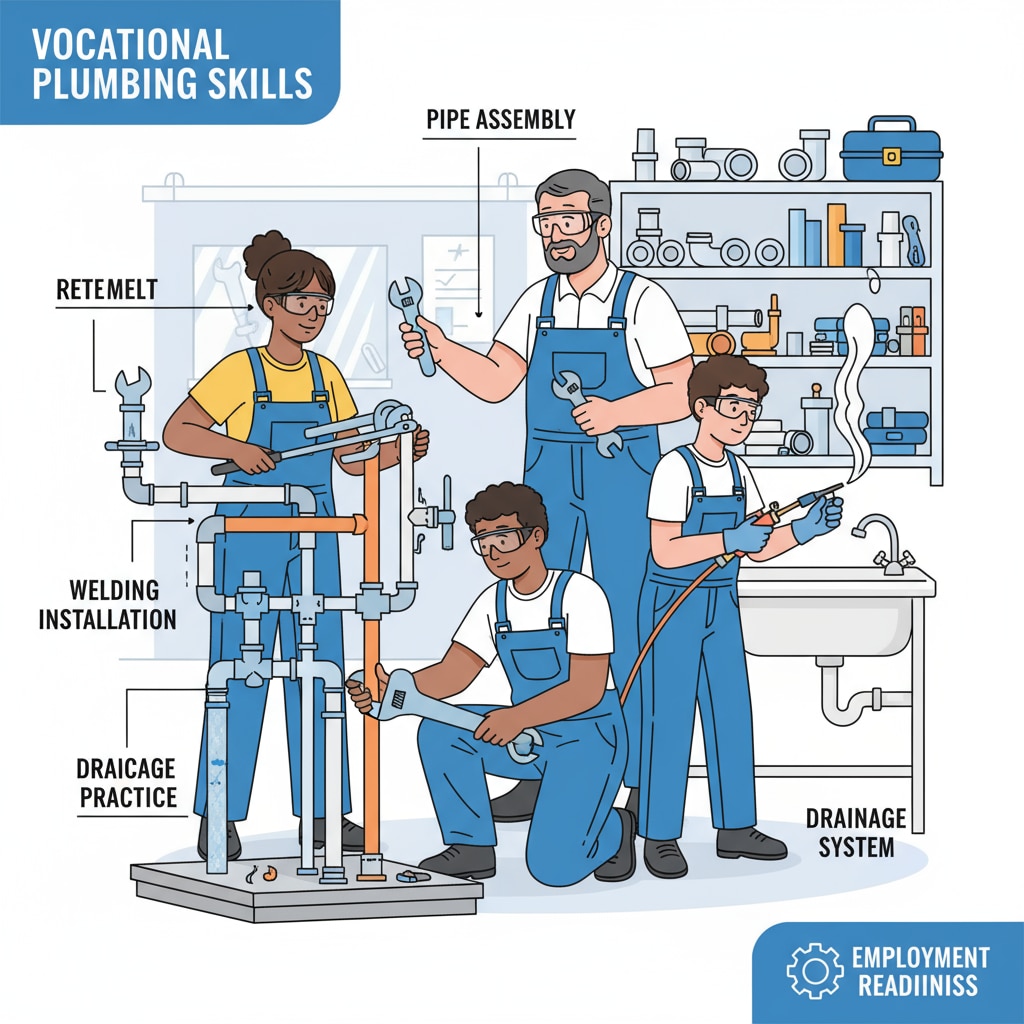 VOCATIONAL PLUMBING SKILLS

PIPE ASSEMBLY

RETEMELT

WELDING INSTALLATION

DRAICAGE PRACTICE

DRAINAGE SYSTEM

EMPLOYMENT READIINISS