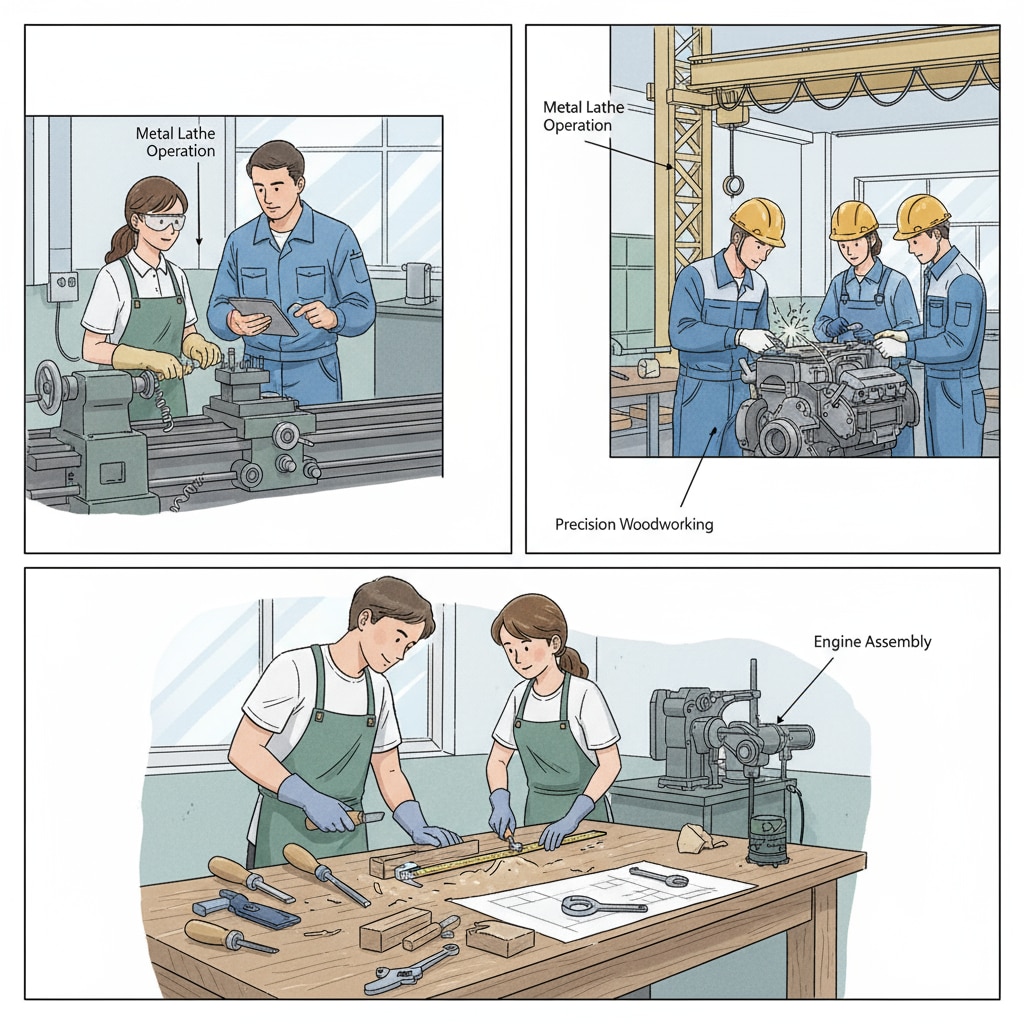 Metal Lathe Operation

Metal Lathe Operation

Precision Woodworking

Engine Assembly