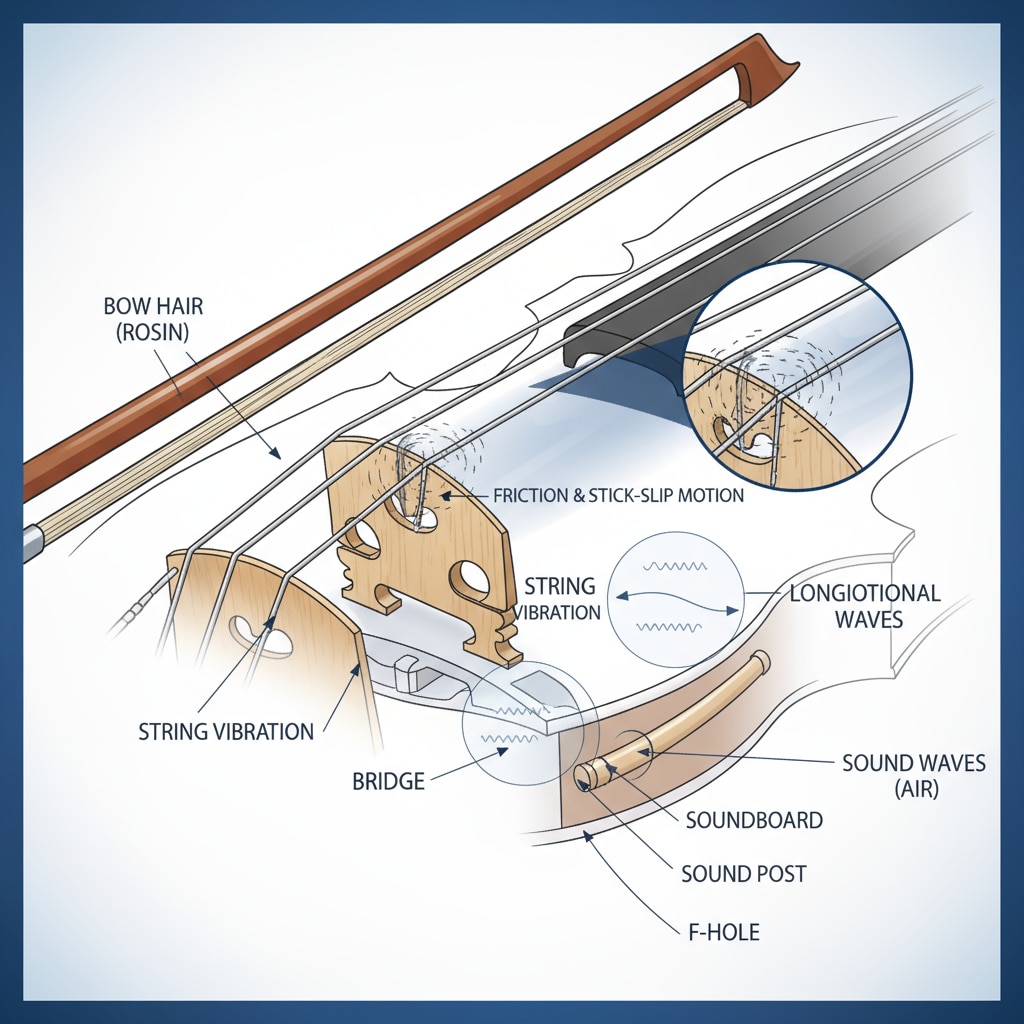 BOW HAIR (ROSIN)

FRICTION & STICK-SLIP MOTION

STRING VIBRATION

LONGIOTIONAL WAVES

STRING VIBRATION

BRIDGE

SOUND WAVES (AIR)

SOUNDBOARD

SOUND POST

F-HOLE