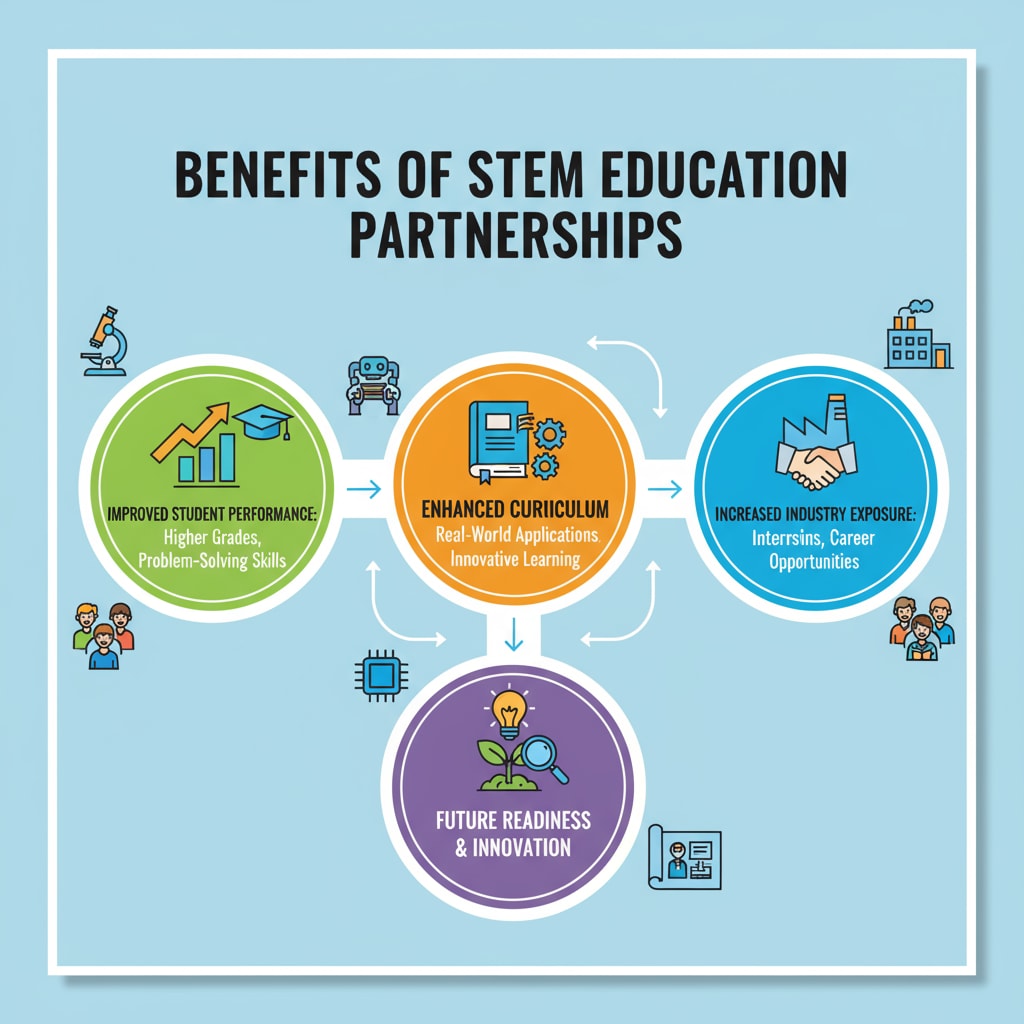 BENEFITS OF STEM EDUCATION PARTNERSHIPS

IMPROVED STUDENT PERFORMANCE:
Higher Grades,
Problem-Solving Skills

ENHANCED CURIICULUM
Real-World Applications
Innovative Learning

INCREASED INDUSTRY EXPOSURE:
Interrsins, Career
Opportunities

FUTURE READINESS
& INNOVATION