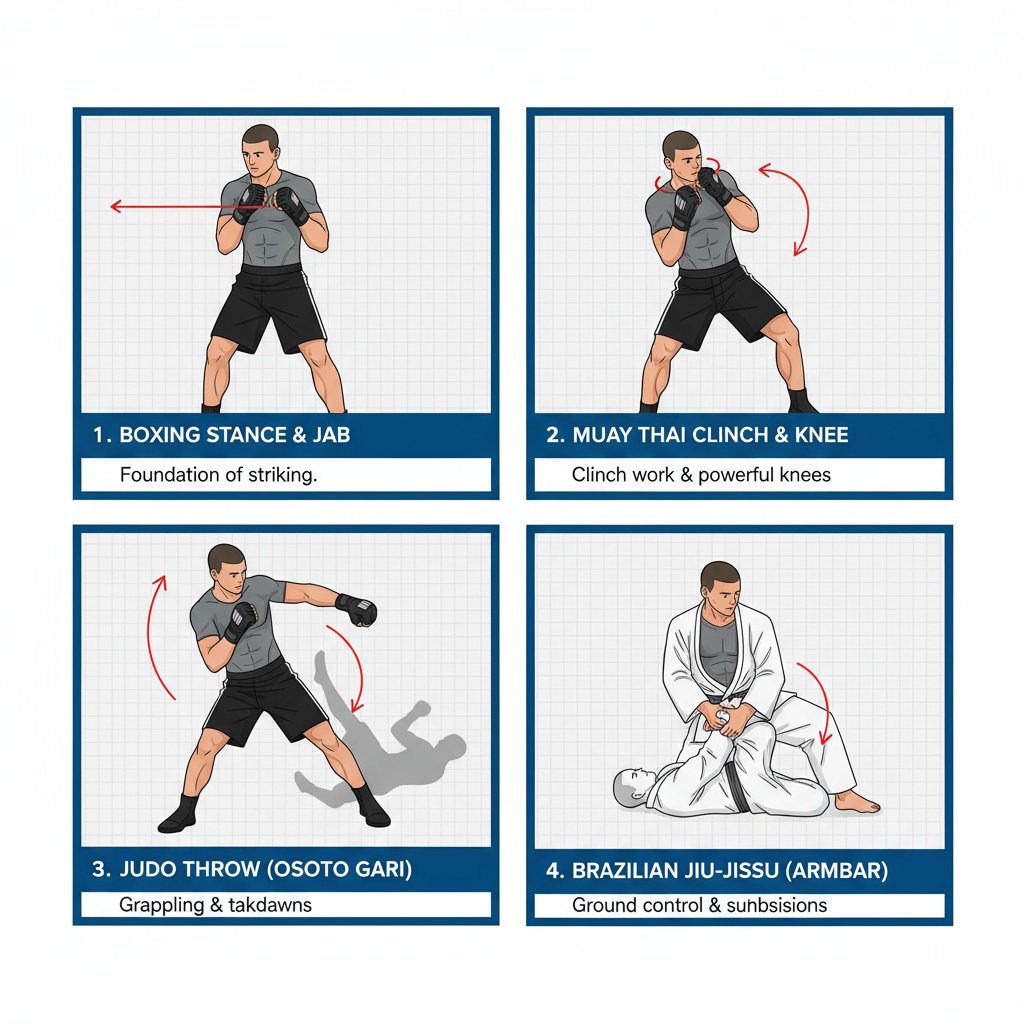 1. BOXING STANCE & JAB

Foundation of striking.

2. MUAY THAI CLINCH & KNEE

Clinch work & powerful knees

3. JUDO THROW (OSOTO GARI)

Grappling & takdawns

4. BRAZILIAN JIU-JISSU (ARMBAR)

Ground control & sunbsisions