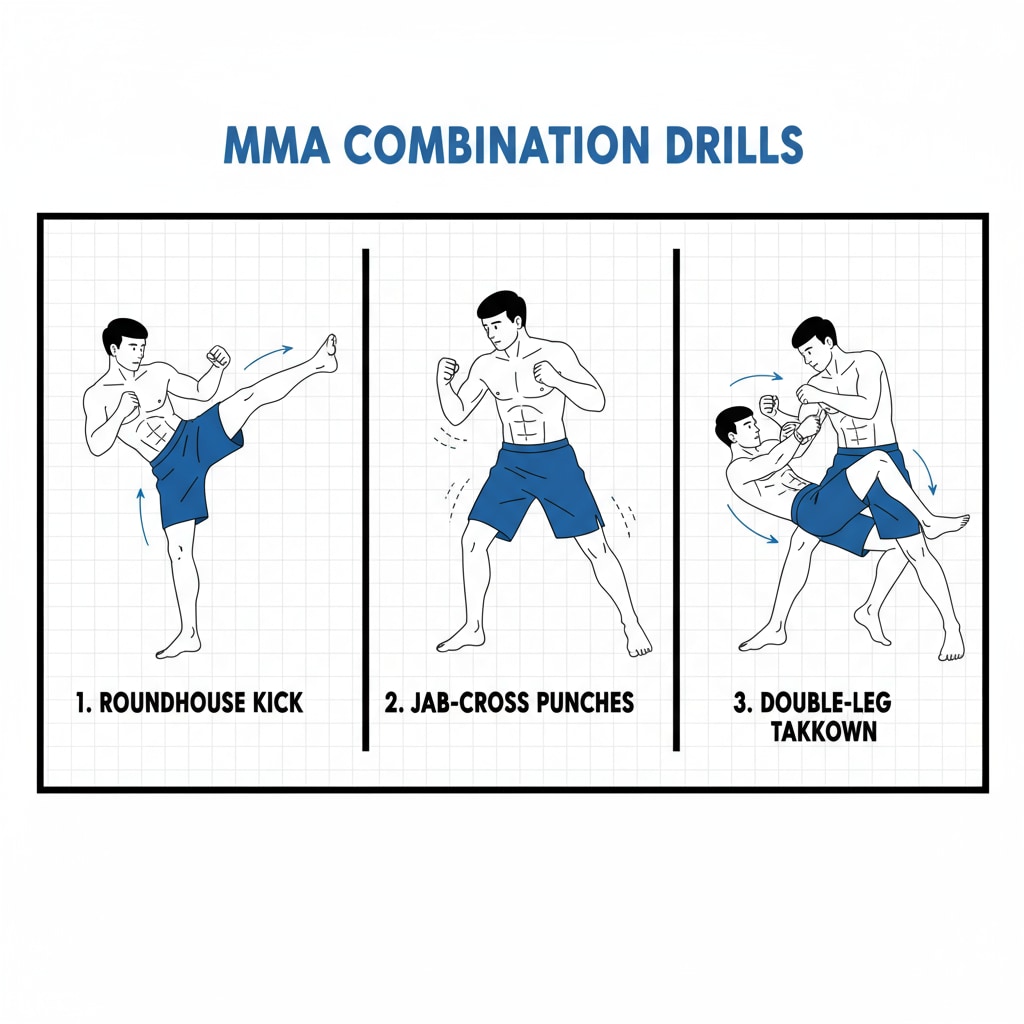 MMA COMBINATION DRILLS

1. ROUNDHOUSE KICK

2. JAB-CROSS PUNCHES

3. DOUBLE-LEG TAKKOWN