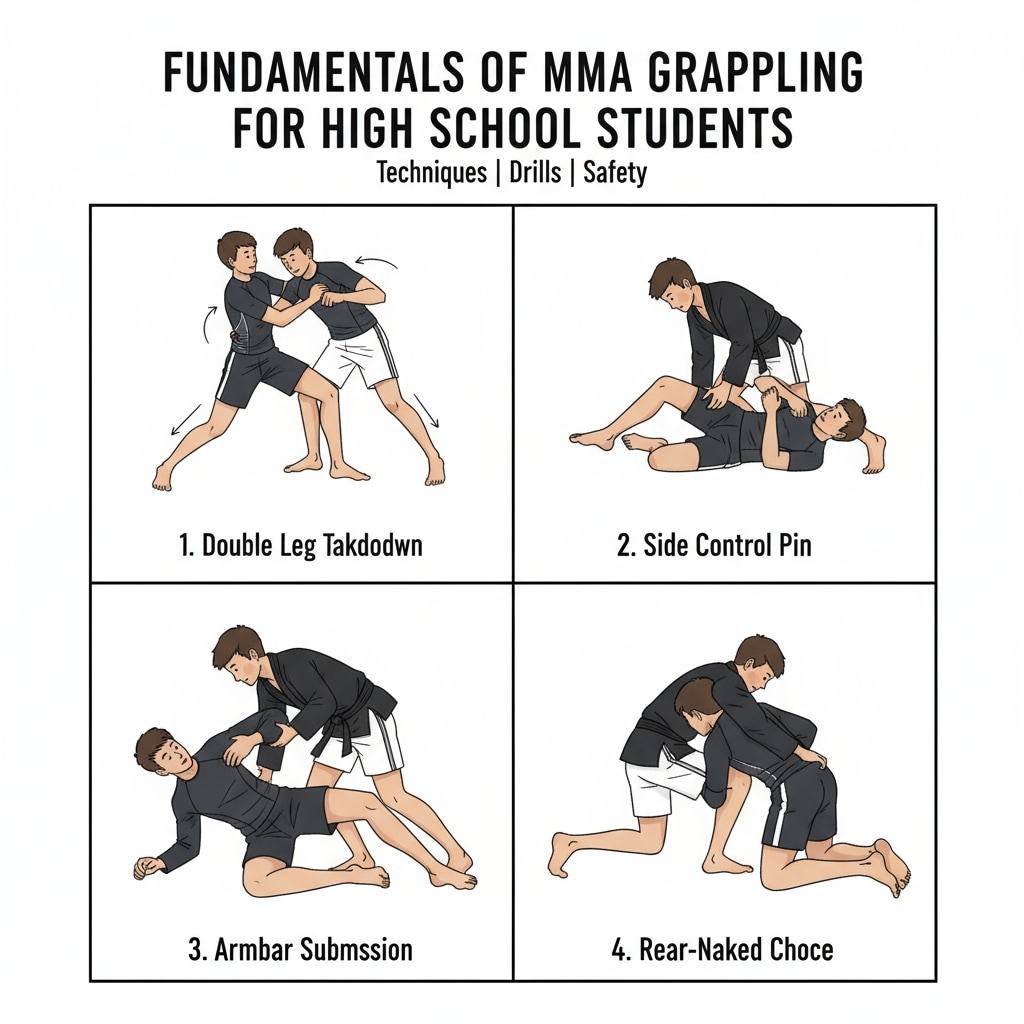 FUNDAMENTALS OF MMA GRAPPLING FOR HIGH SCHOOL STUDENTS

Techniques | Drills | Safety

1. Double Leg Takdodwn

2. Side Control Pin

3. Armbar Submssion

4. Rear-Naked Choce