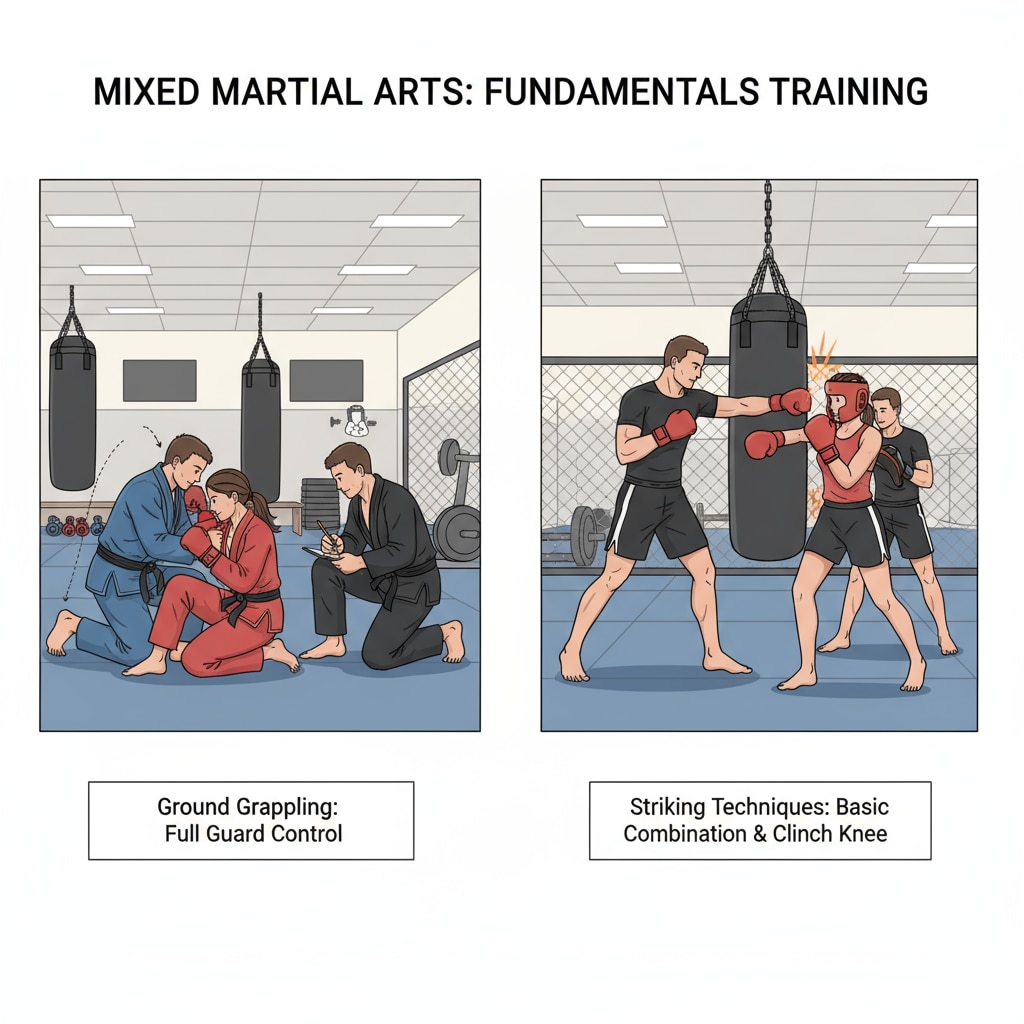 MIXED MARTIAL ARTS: FUNDAMENTALS TRAINING

Ground Grappling: Full Guard Control

Striking Techniques: Basic Combination & Clinch Knee