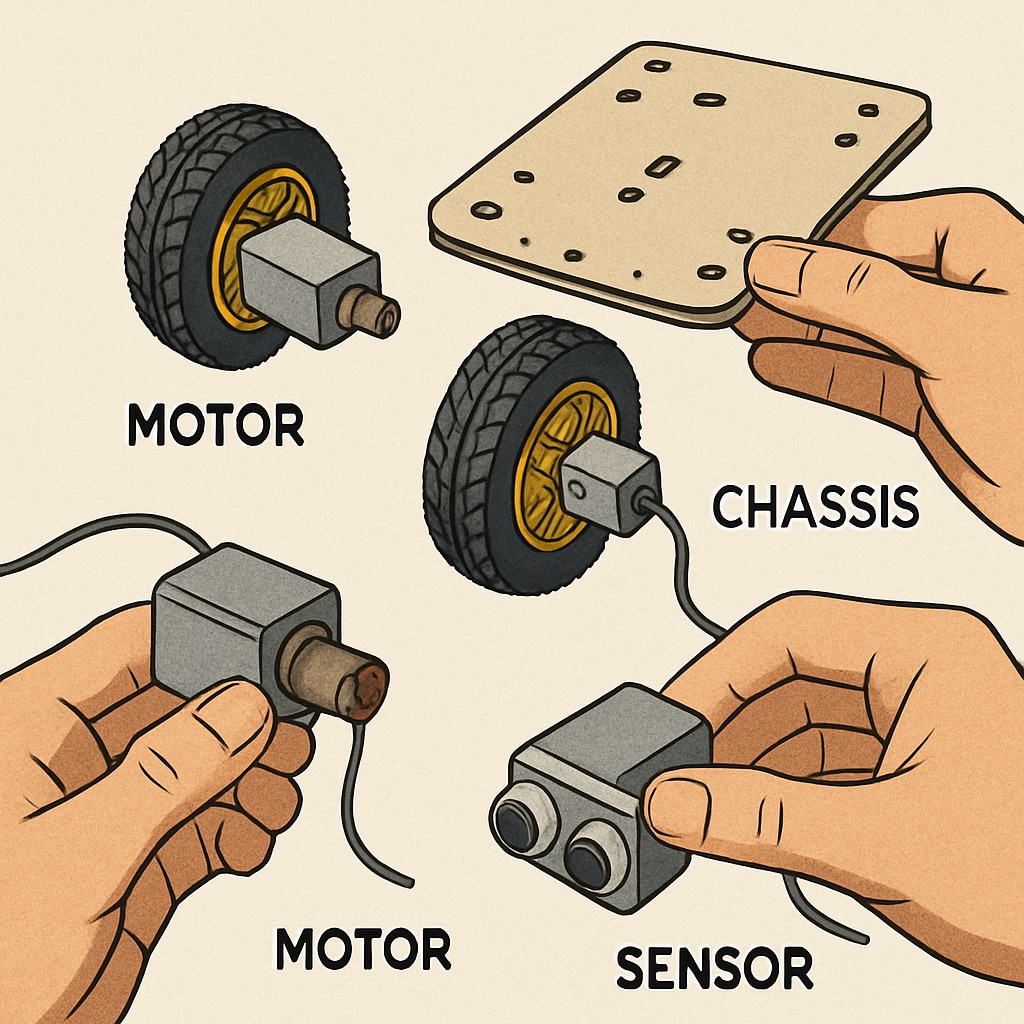 MOTOR

CHASSIS

MOTOR

SENSOR